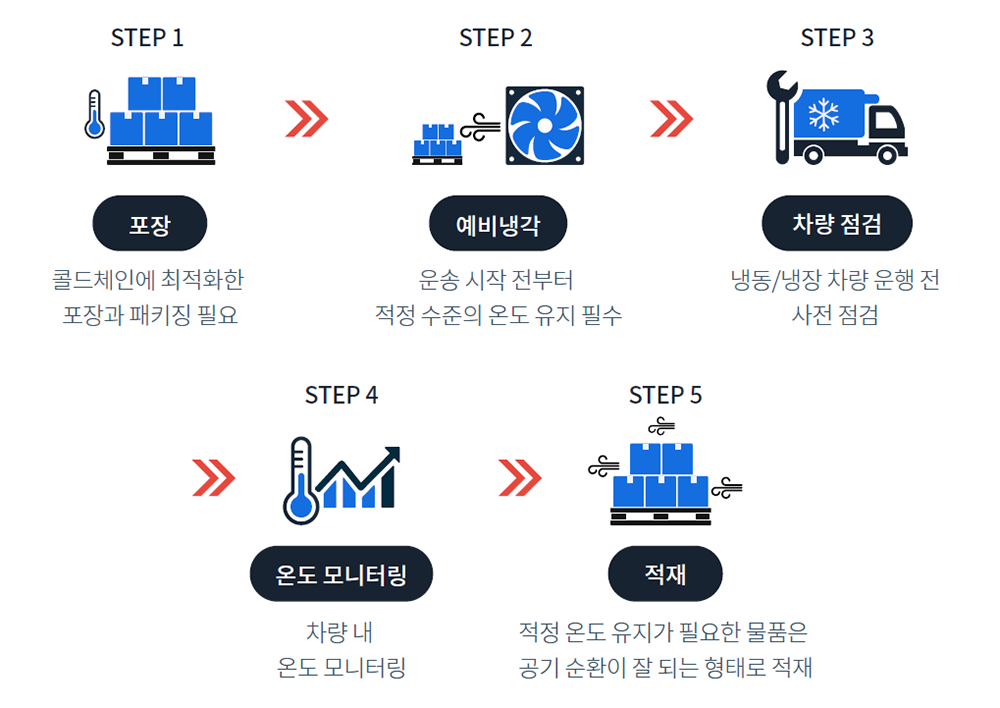 STEP 1

포장

콜드체인에 최적화한
포장과 패키징 필요

STEP 2

예비냉각

운송 시작 전부터
적정 수준의 온도 유지 필수

STEP 3

차량 점검

냉동/냉장 차량 운행 전
사전 점검

STEP 4

온도 모니터링

차량 내
온도 모니터링

STEP 5

적재

적정 온도 유지가 필요한 물품은
공기 순환이 잘 되는 형태로 적재